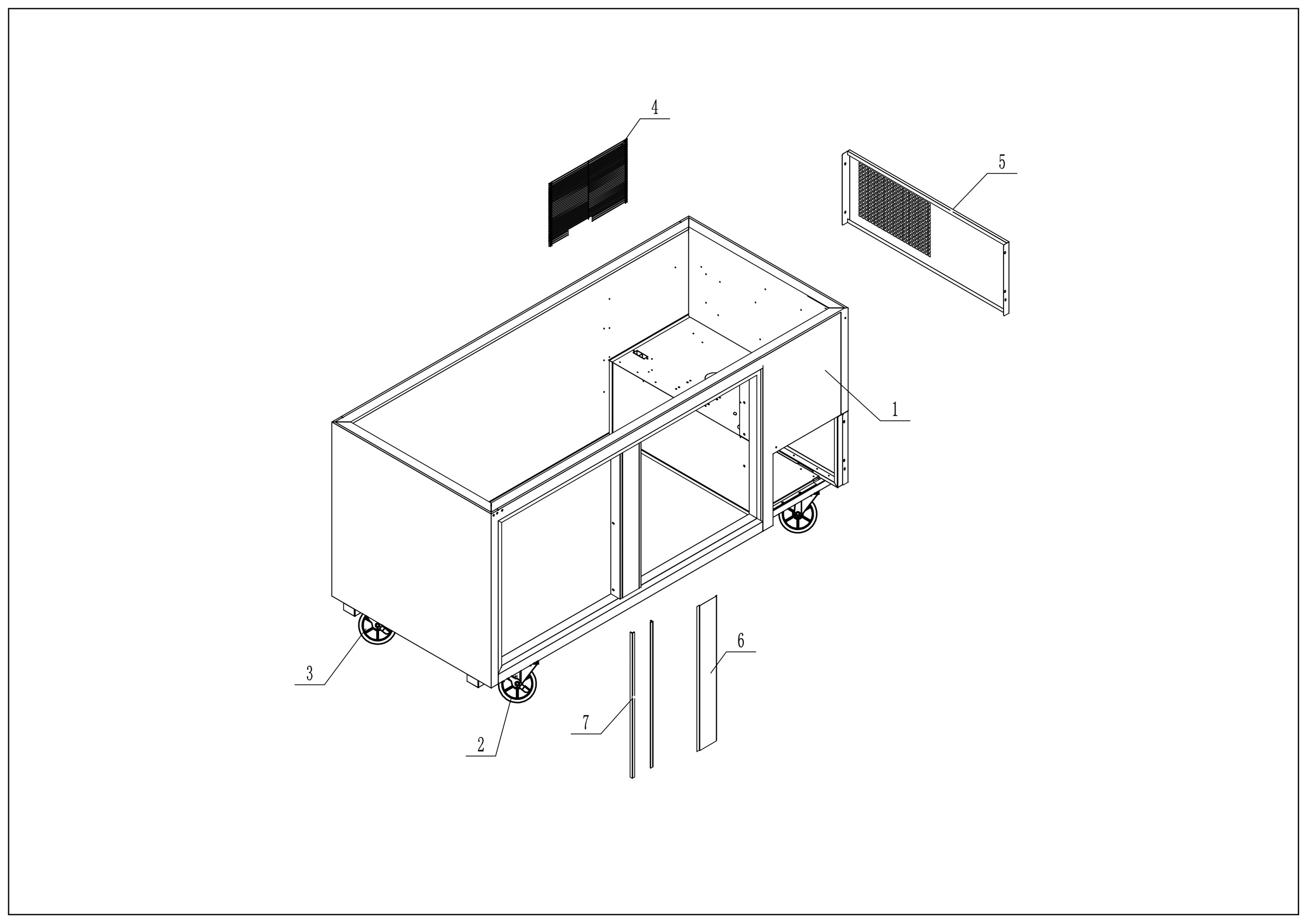 4
5
1
6
3
7
2